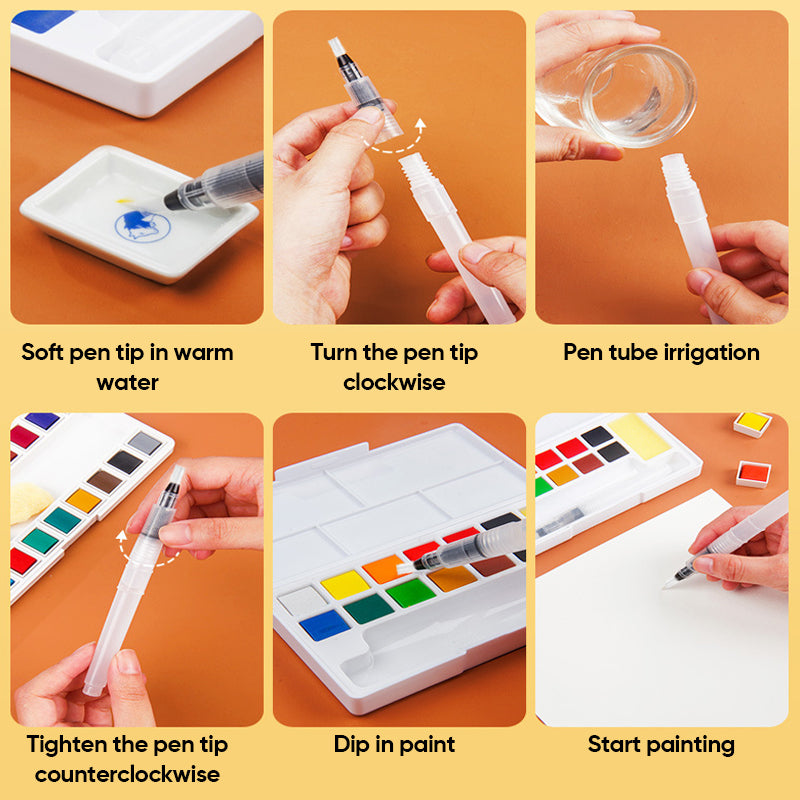 Soft pen tip in warm water

Turn the pen tip clockwise

Pen tube irrigation

Tighten the pen tip counterclockwise

Dip in paint

Start painting