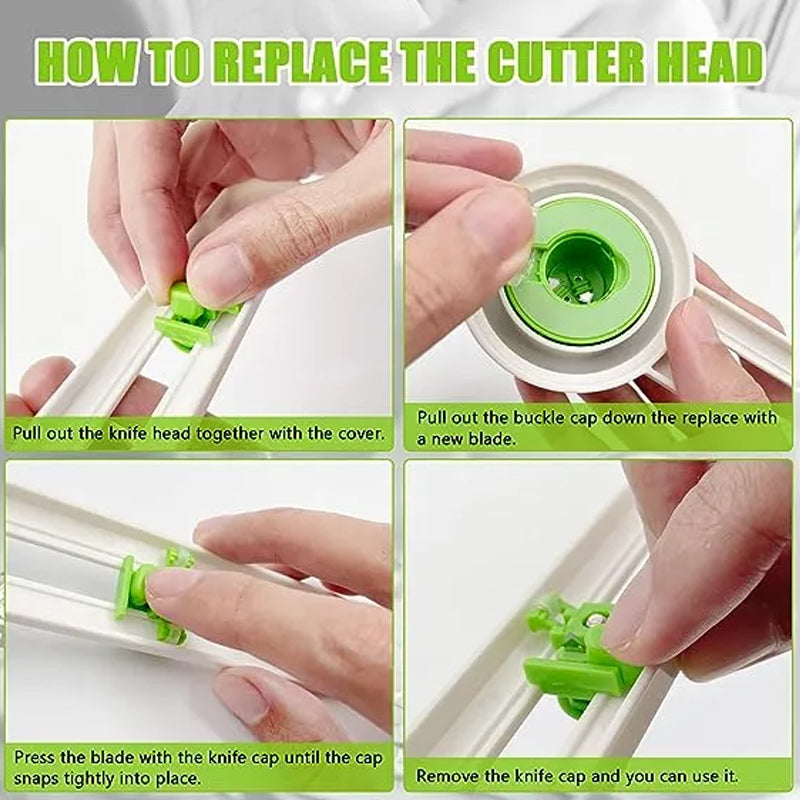 HOW TO REPLACE THE CUTTER HEAD

Pull out the knife head together with the cover.

Pull out the buckle cap down the replace with a new blade.

Press the blade with the knife cap until the cap snaps tightly into place.

Remove the knife cap and you can use it.