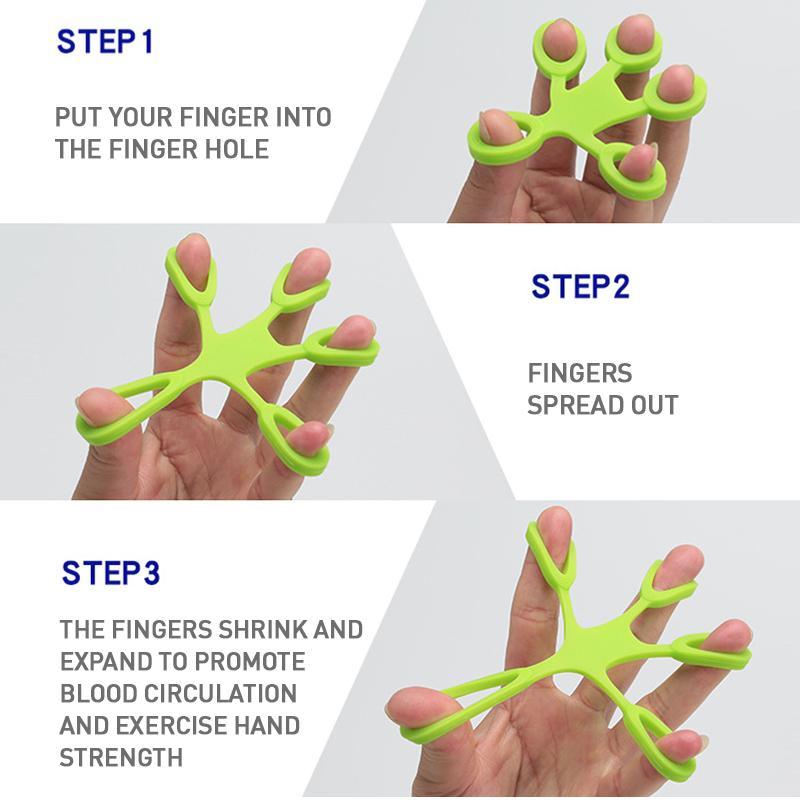 STEP1

PUT YOUR FINGER INTO THE FINGER HOLE

STEP2

FINGERS SPREAD OUT

STEP3

THE FINGERS SHRINK AND EXPAND TO PROMOTE BLOOD CIRCULATION AND EXERCISE HAND STRENGTH