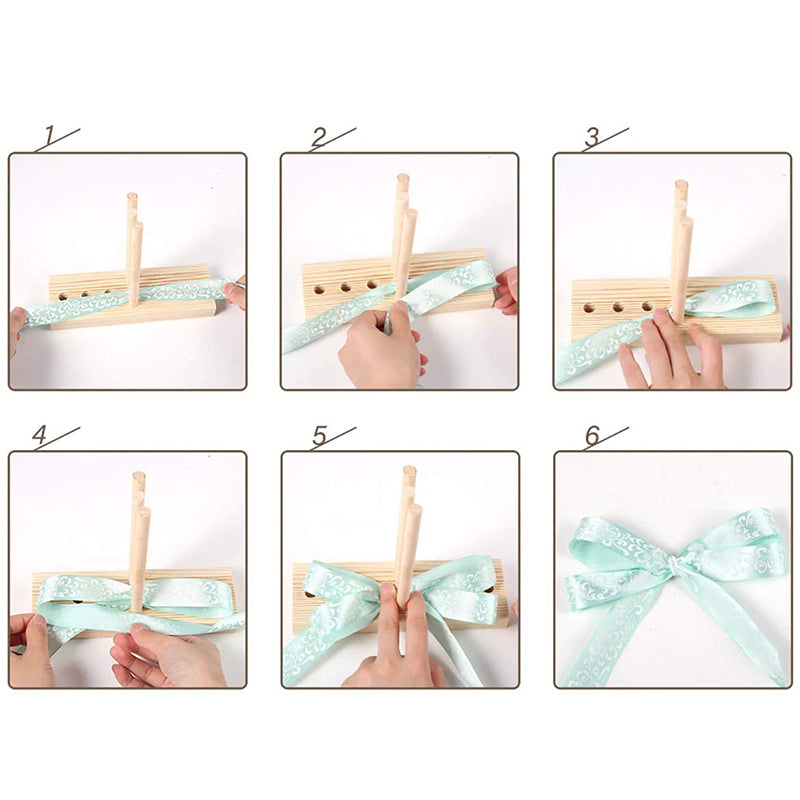 1

2

3

4

5

6