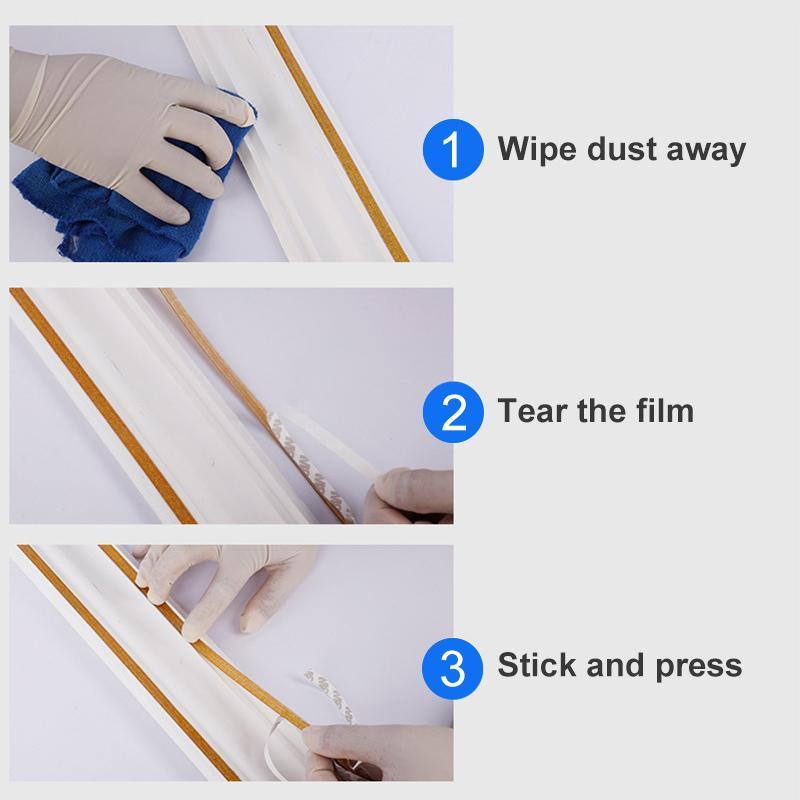 1 Wipe dust away

2 Tear the film

3 Stick and press