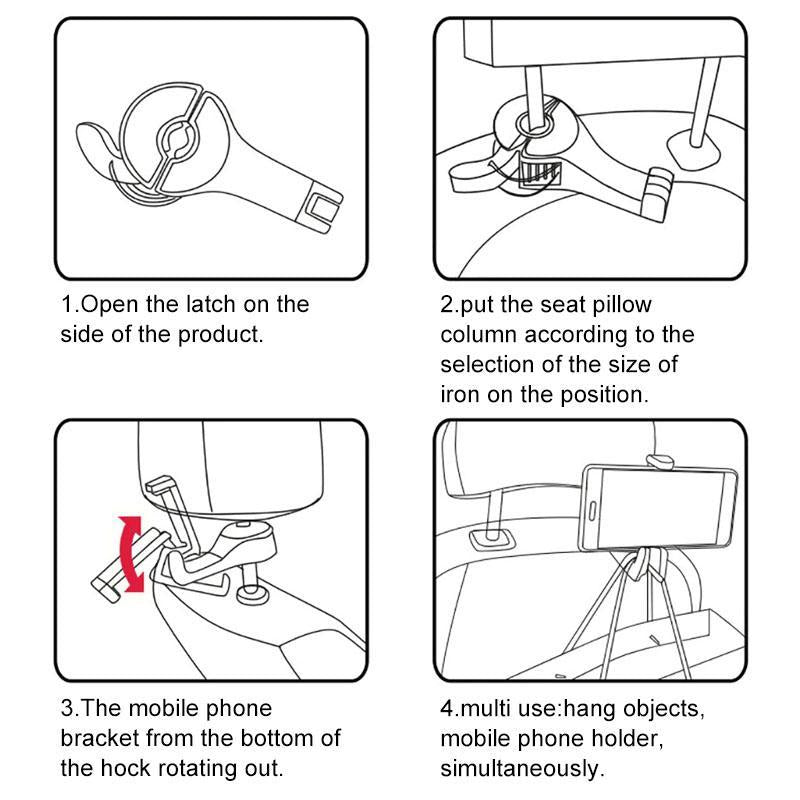 1.Open the latch on the side of the product.

2.put the seat pillow column according to the selection of the size of iron on the position.

3.The mobile phone bracket from the bottom of the hock rotating out.

4.multi use:hang objects, mobile phone holder, simultaneously.