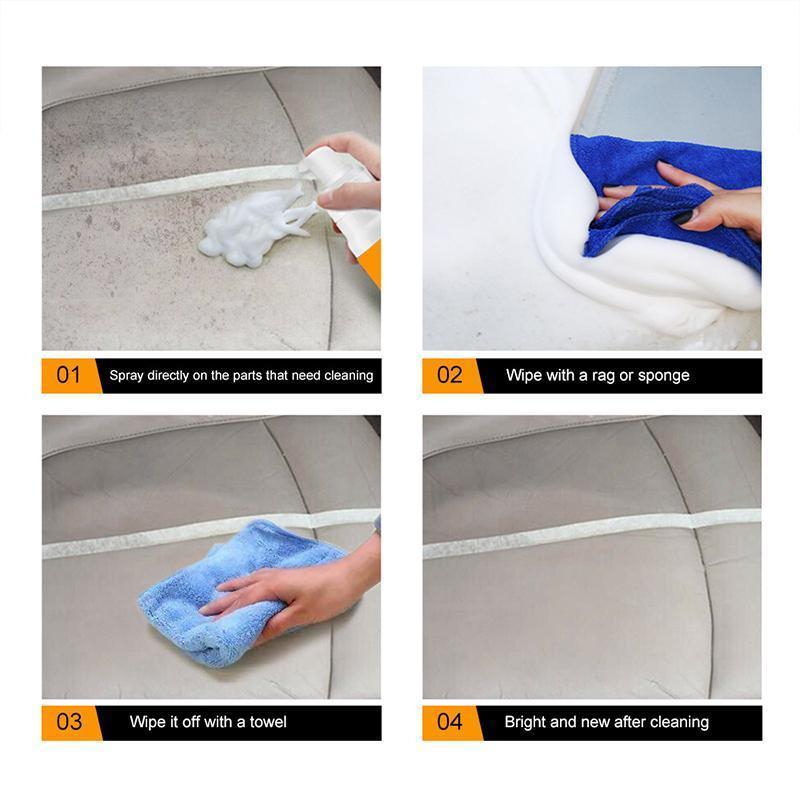 01 Spray directly on the parts that need cleaning

02 Wipe with a rag or sponge

03 Wipe it off with a towel

04 Bright and new after cleaning