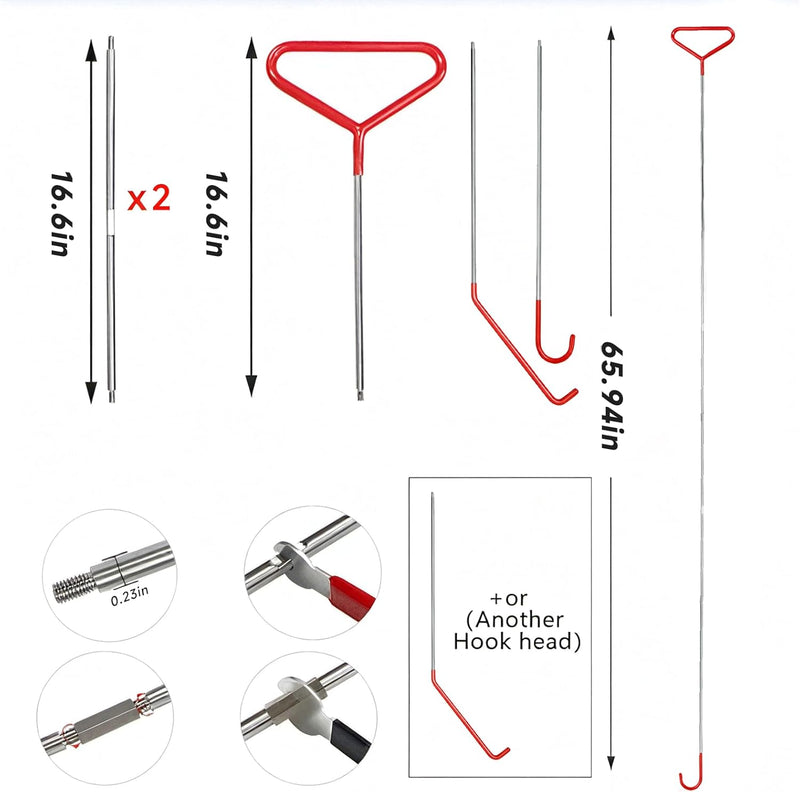 16.6in

x2

16.6in

65.94in

0.23in

+or
(Another
Hook head)